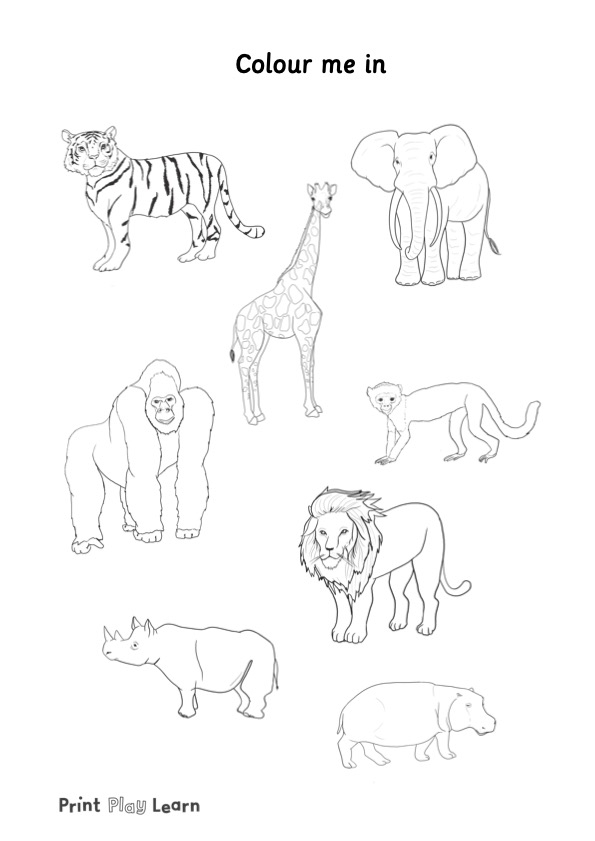 Colour me in

Print Play Learn