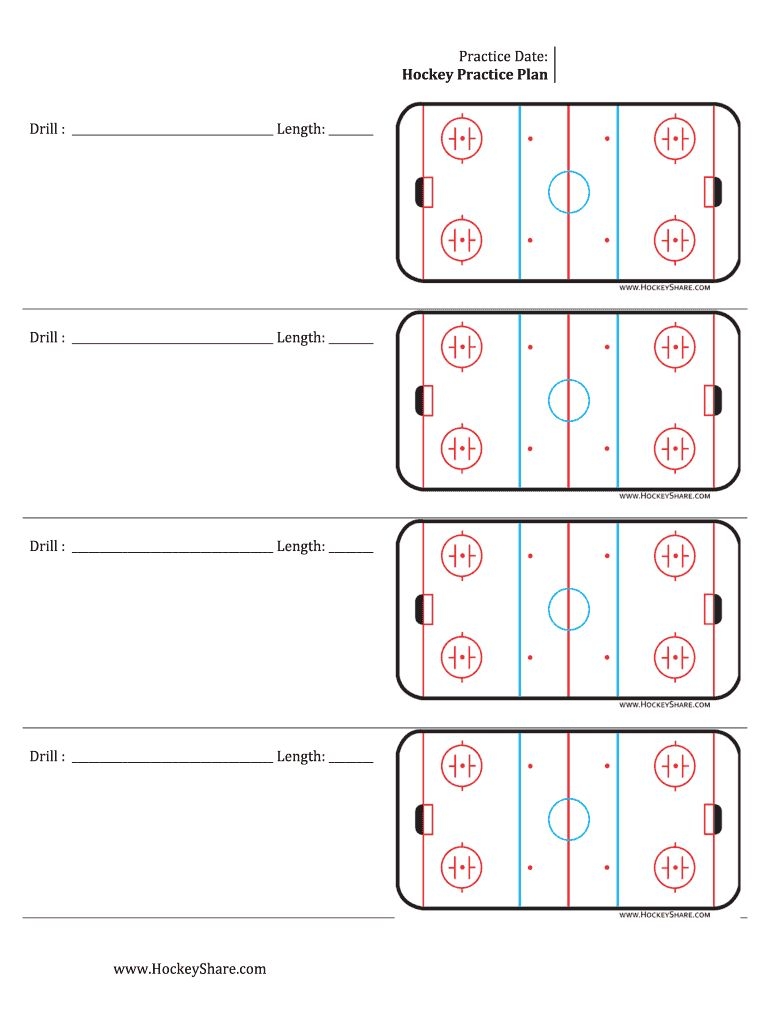 Practice Date:
**Hockey Practice Plan**

Drill : ______________________________ Length: ______

WWW.HOCKEYSHARE.COM

Drill : ______________________________ Length: ______

WWW.HOCKEYSHARE.COM

Drill : ______________________________ Length: ______

WWW.HOCKEYSHARE.COM

Drill : ______________________________ Length: ______

WWW.HOCKEYSHARE.COM

www.HockeyShare.com