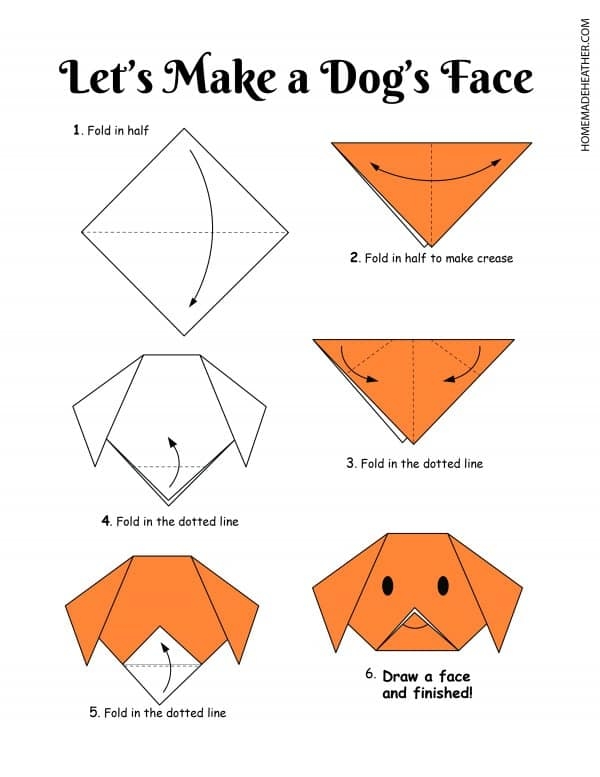 Let's Make a Dog's Face

HOMEMADEHEATHER.COM

1. Fold in half

2. Fold in half to make crease

3. Fold in the dotted line

4. Fold in the dotted line

5. Fold in the dotted line

6. Draw a face and finished!