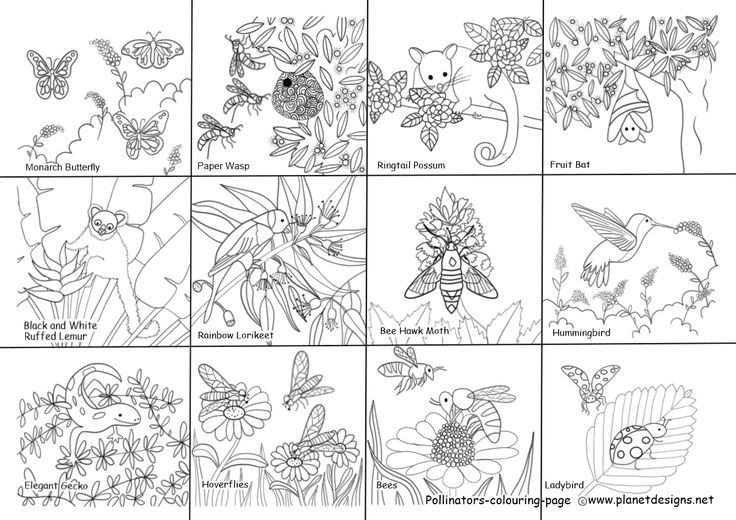 Monarch Butterfly

Paper Wasp

Ringtail Possum

Fruit Bat

Black and White Ruffed Lemur

Rainbow Lorikeet

Bee Hawk Moth

Hummingbird

Elegant Gecko

Hoverflies

Bees

Ladybird

Pollinators-colouring-page ©www.planetdesigns.net