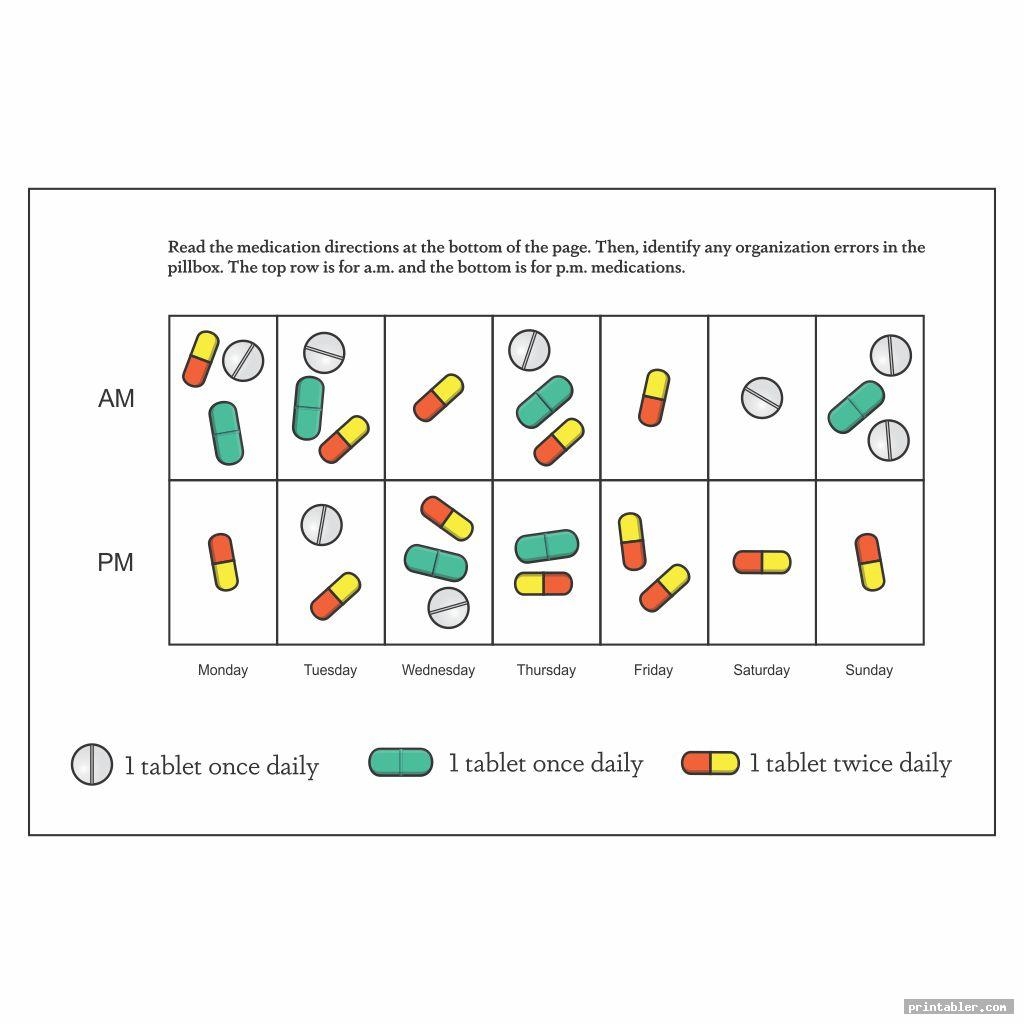 Read the medication directions at the bottom of the page. Then, identify any organization errors in the pillbox. The top row is for a.m. and the bottom is for p.m. medications.

AM

PM

Monday Tuesday Wednesday Thursday Friday Saturday Sunday

1 tablet once daily 1 tablet once daily 1 tablet twice daily

printabler.com