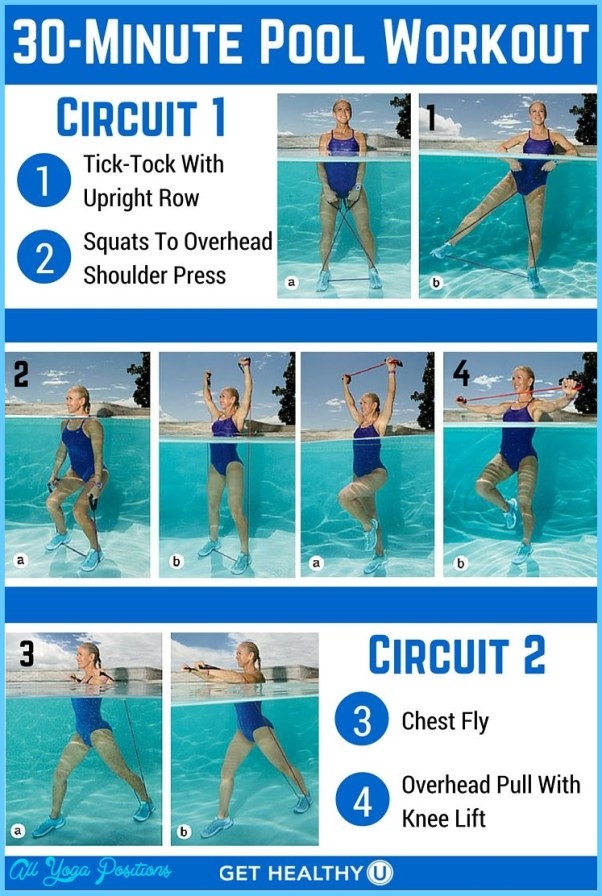 30-MINUTE POOL WORKOUT

CIRCUIT 1

1 Tick-Tock With Upright Row

2 Squats To Overhead Shoulder Press

a 1 b

2 a b a 4 b

3 a b

CIRCUIT 2

3 Chest Fly

4 Overhead Pull With Knee Lift

All Yoga Positions GET HEALTHY U