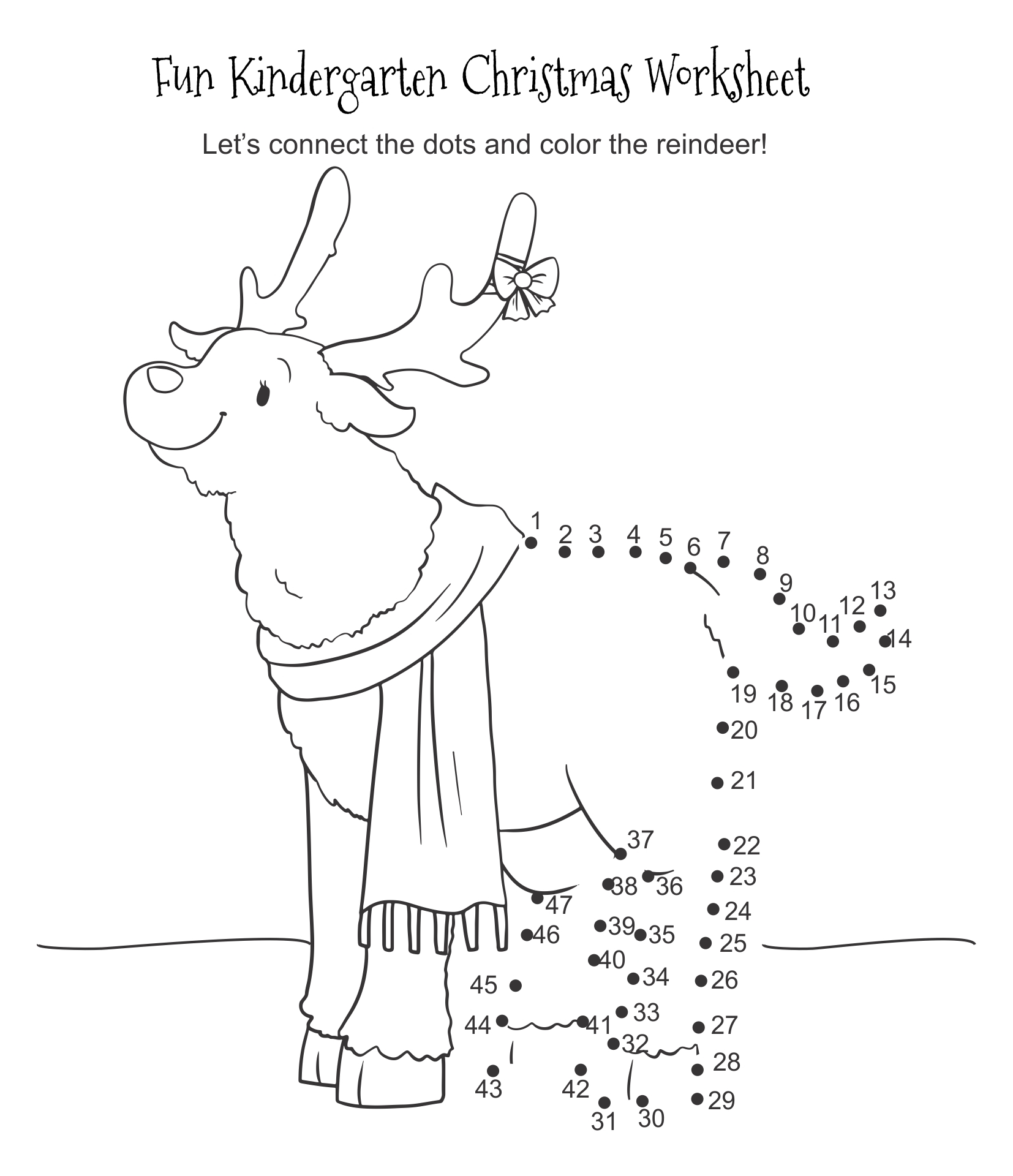 Fun Kindergarten Christmas Worksheet

Let's connect the dots and color the reindeer!

1 2 3 4 5 6 7 8 9 10 11 12 13 14 15 16 17 18 19 20 21 22 23 24 25 26 27 28 29 30 31 32 33 34 35 36 37 38 39 40 41 42 43 44 45 46 47