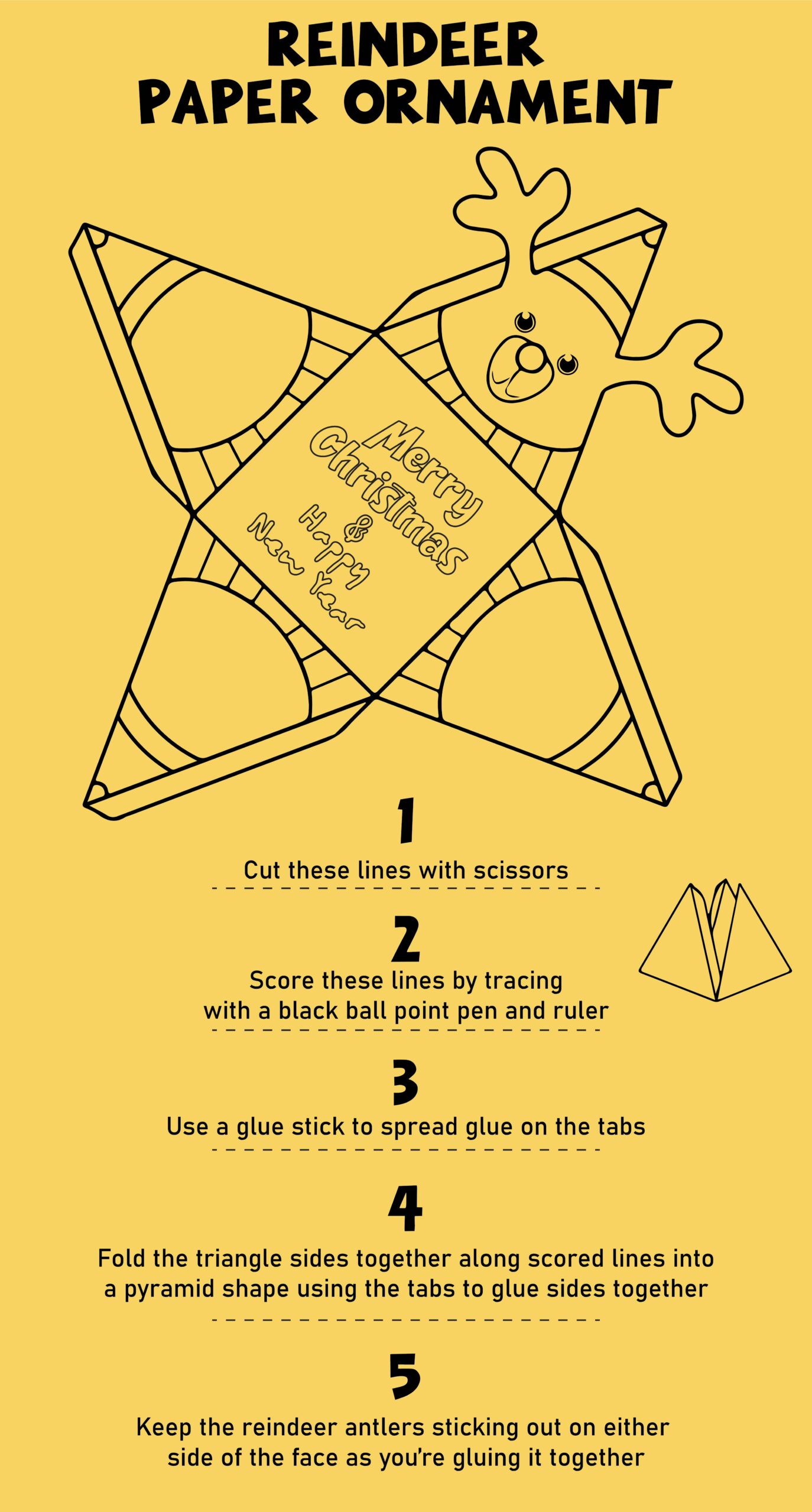 REINDEER
PAPER ORNAMENT

Merry Christmas & Happy New Year

1
Cut these lines with scissors

2
Score these lines by tracing with a black ball point pen and ruler

3
Use a glue stick to spread glue on the tabs

4
Fold the triangle sides together along scored lines into a pyramid shape using the tabs to glue sides together

5
Keep the reindeer antlers sticking out on either side of the face as you're gluing it together