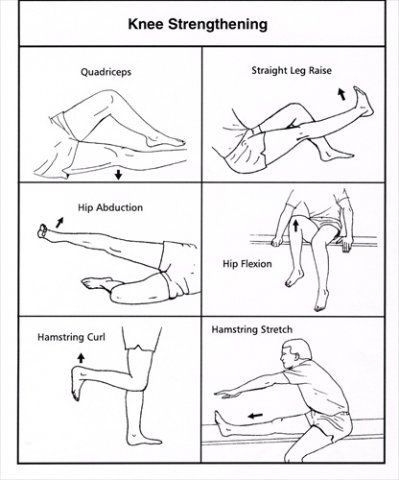 Knee Strengthening

Quadriceps

Straight Leg Raise

Hip Abduction

Hip Flexion

Hamstring Curl

Hamstring Stretch