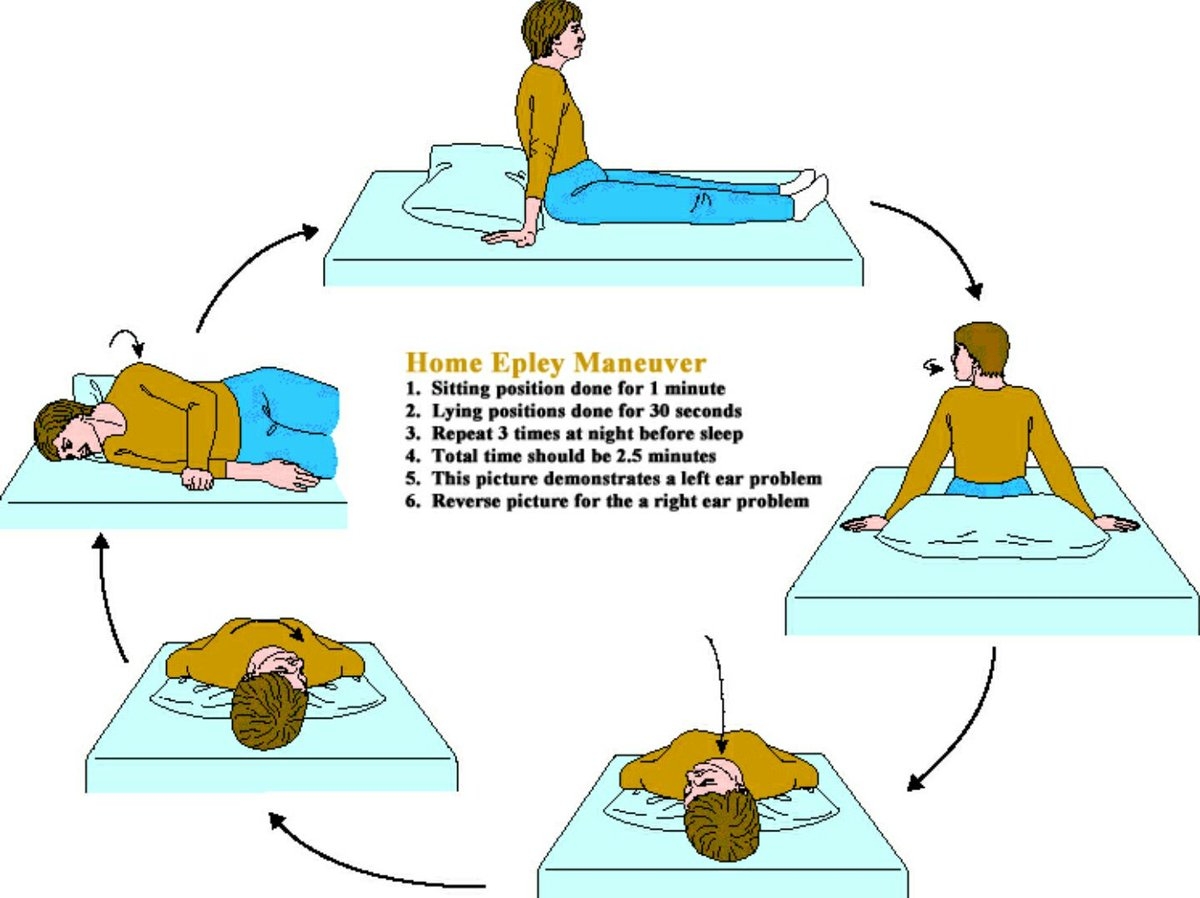 Home Epley Maneuver
1. Sitting position done for 1 minute
2. Lying positions done for 30 seconds
3. Repeat 3 times at night before sleep
4. Total time should be 2.5 minutes
5. This picture demonstrates a left ear problem
6. Reverse picture for the a right ear problem