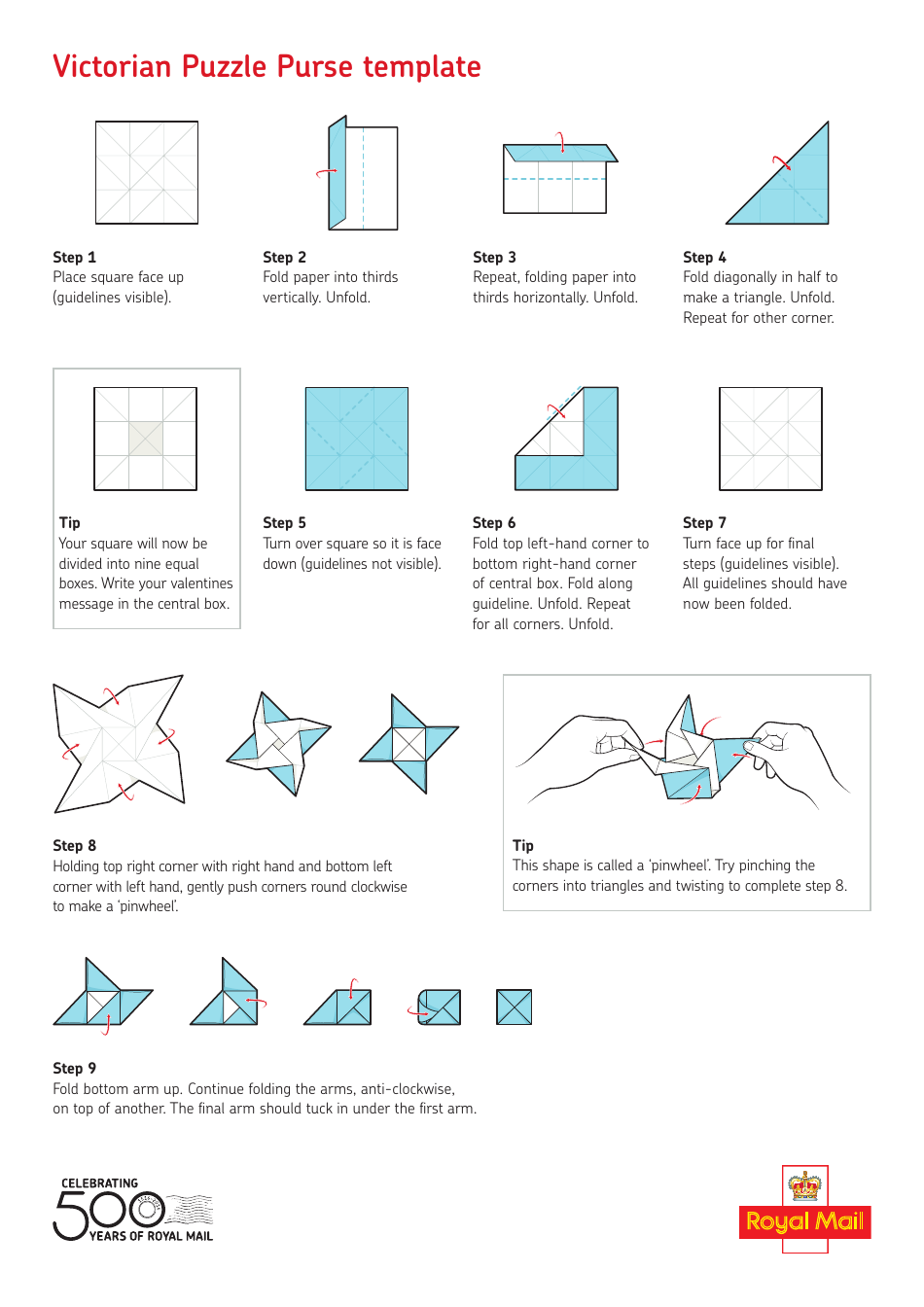 Victorian Puzzle Purse template

Step 1
Place square face up (guidelines visible).

Step 2
Fold paper into thirds vertically. Unfold.

Step 3
Repeat, folding paper into thirds horizontally. Unfold.

Step 4
Fold diagonally in half to make a triangle. Unfold. Repeat for other corner.

Tip
Your square will now be divided into nine equal boxes. Write your valentines message in the central box.

Step 5
Turn over square so it is face down (guidelines not visible).

Step 6
Fold top left-hand corner to bottom right-hand corner of central box. Fold along guideline. Unfold. Repeat for all corners. Unfold.

Step 7
Turn face up for final steps (guidelines visible). All guidelines should have now been folded.

Step 8
Holding top right corner with right hand and bottom left corner with left hand, gently push corners round clockwise to make a 'pinwheel'.

Tip
This shape is called a 'pinwheel'. Try pinching the corners into triangles and twisting to complete step 8.

Step 9
Fold bottom arm up. Continue folding the arms, anti-clockwise, on top of another. The final arm should tuck in under the first arm.

CELEBRATING 500 YEARS OF ROYAL MAIL

Royal Mail